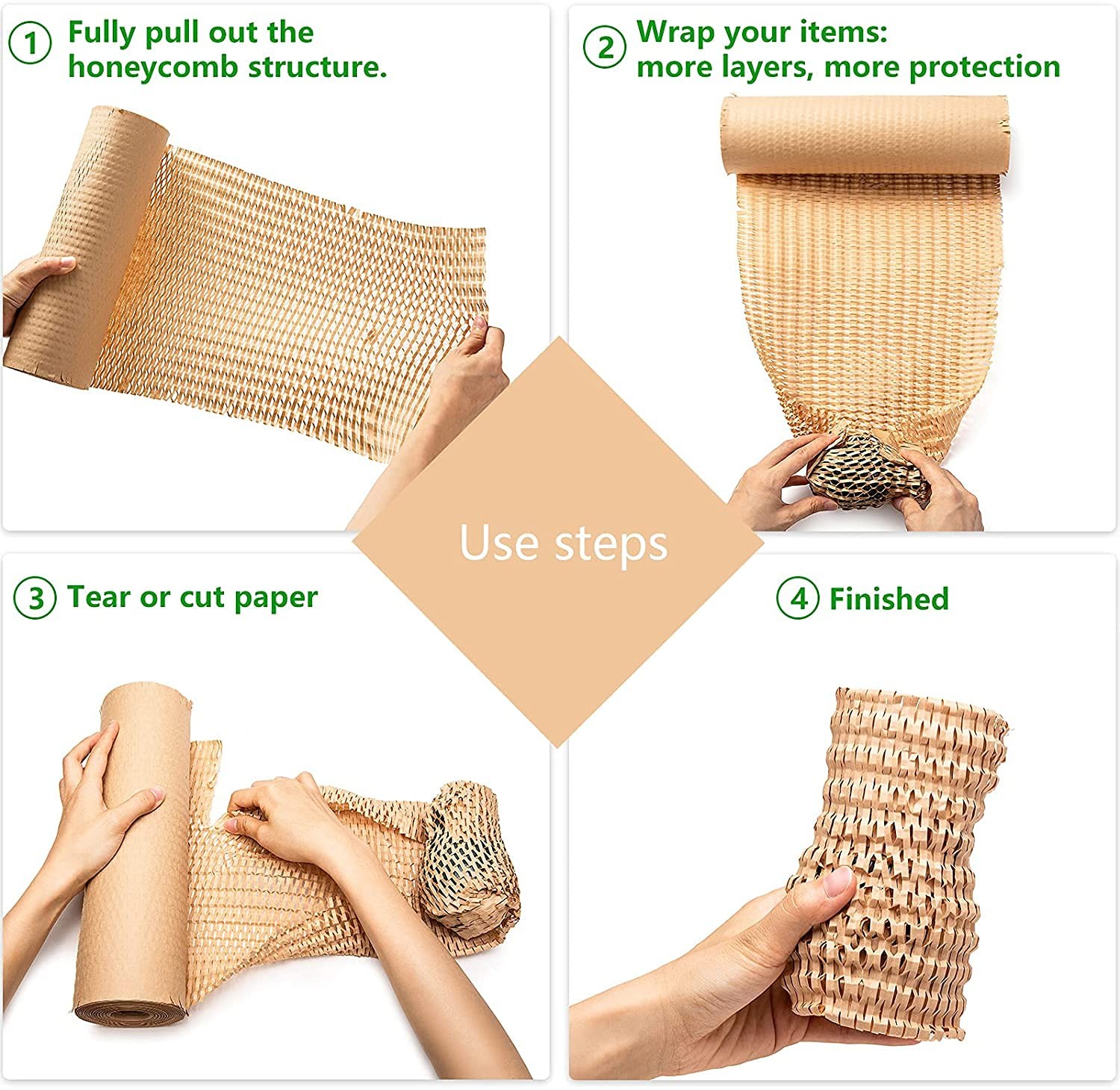 1 Fully pull out the honeycomb structure.

2 Wrap your items: more layers, more protection

Use steps

3 Tear or cut paper

4 Finished